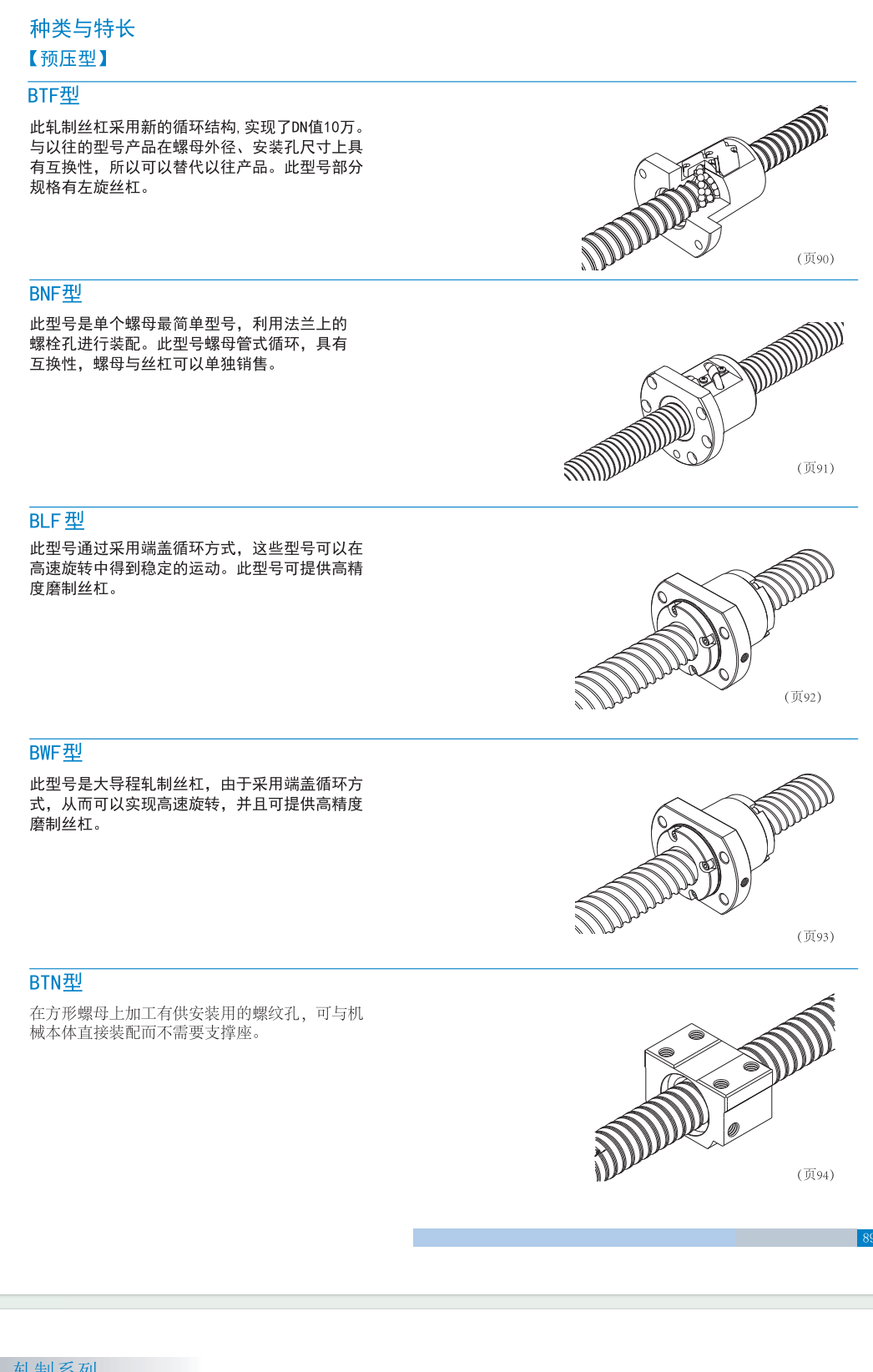 种类与特长
【预压型】

BTF型

此轧制丝杠采用新的循环结构，实现了DN值10万。与以往的型号产品在螺母外径、安装孔尺寸上具有互换性，所以可以替代以往产品。此型号部分规格有左旋丝杠。

(页90)

BNF型

此型号是单个螺母最简单型号，利用法兰上的螺栓孔进行装配。此型号螺母管式循环，具有互换性，螺母与丝杠可以单独销售。

(页91)

BLF 型

此型号通过采用端盖循环方式，这些型号可以在高速旋转中得到稳定的运动。此型号可提供高精度磨制丝杠。

(页92)

BWF型

此型号是大导程轧制丝杠，由于采用端盖循环方式，从而可以实现高速旋转，并且可提供高精度磨制丝杠。

(页93)

BTN型

在方形螺母上加工有供安装用的螺纹孔，可与机械本体直接装配而不需要支撑座。

(页94)

89

轧制系列